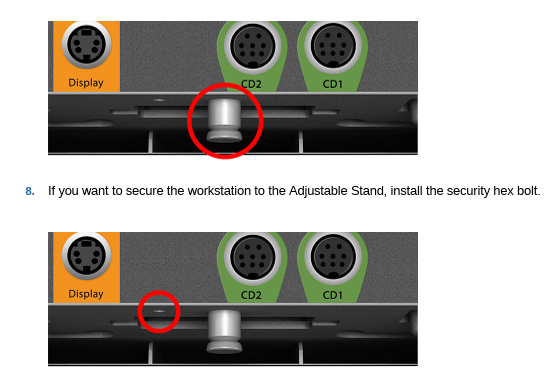 Display

CD2

CD1

8. If you want to secure the workstation to the Adjustable Stand, install the security hex bolt.

Display

CD2

CD1